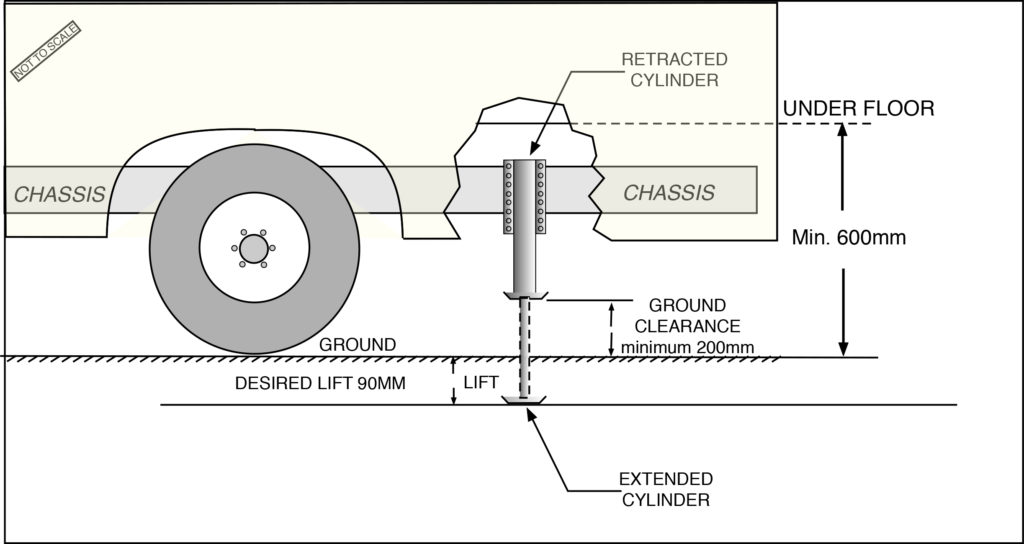 NOT TO SCALE

RETRACTED CYLINDER

UNDER FLOOR

CHASSIS

CHASSIS

Min. 600mm

GROUND CLEARANCE minimum 200mm

GROUND

DESIRED LIFT 90MM

LIFT

EXTENDED CYLINDER